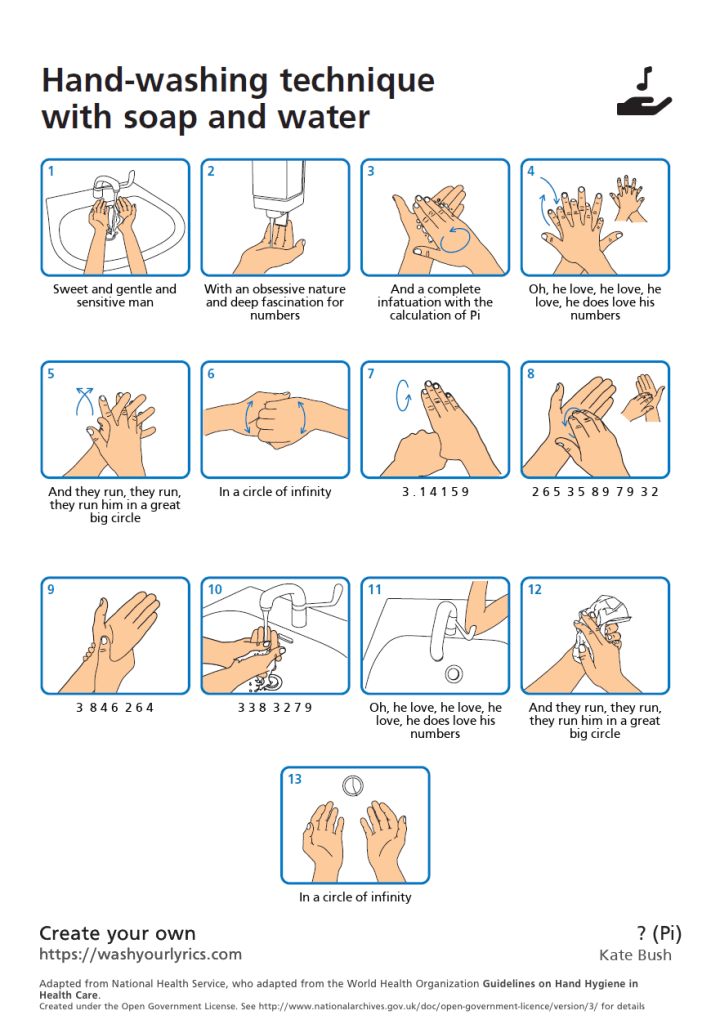 Hand-washing technique with soap and water

1
Sweet and gentle and sensitive man

2
With an obsessive nature and deep fascination for numbers

3
And a complete infatuation with the calculation of Pi

4
Oh, he love, he love, he love, he does love his numbers

5
And they run, they run, they run him in a great big circle

6
In a circle of infinity

7
3 . 1 4 1 5 9

8
2 6 5 3 5 8 9 7 9 3 2

9
3 8 4 6 2 6 4

10
3 3 8 3 2 7 9

11
Oh, he love, he love, he love, he does love his numbers

12
And they run, they run, they run him in a great big circle

13
In a circle of infinity

Create your own
https://washyourlyrics.com

? (Pi)
Kate Bush

Adapted from National Health Service, who adapted from the World Health Organization **Guidelines on Hand Hygiene in Health Care**.
Created under the Open Government License. See http://www.nationalarchives.gov.uk/doc/open-government-licence/version/3/ for details